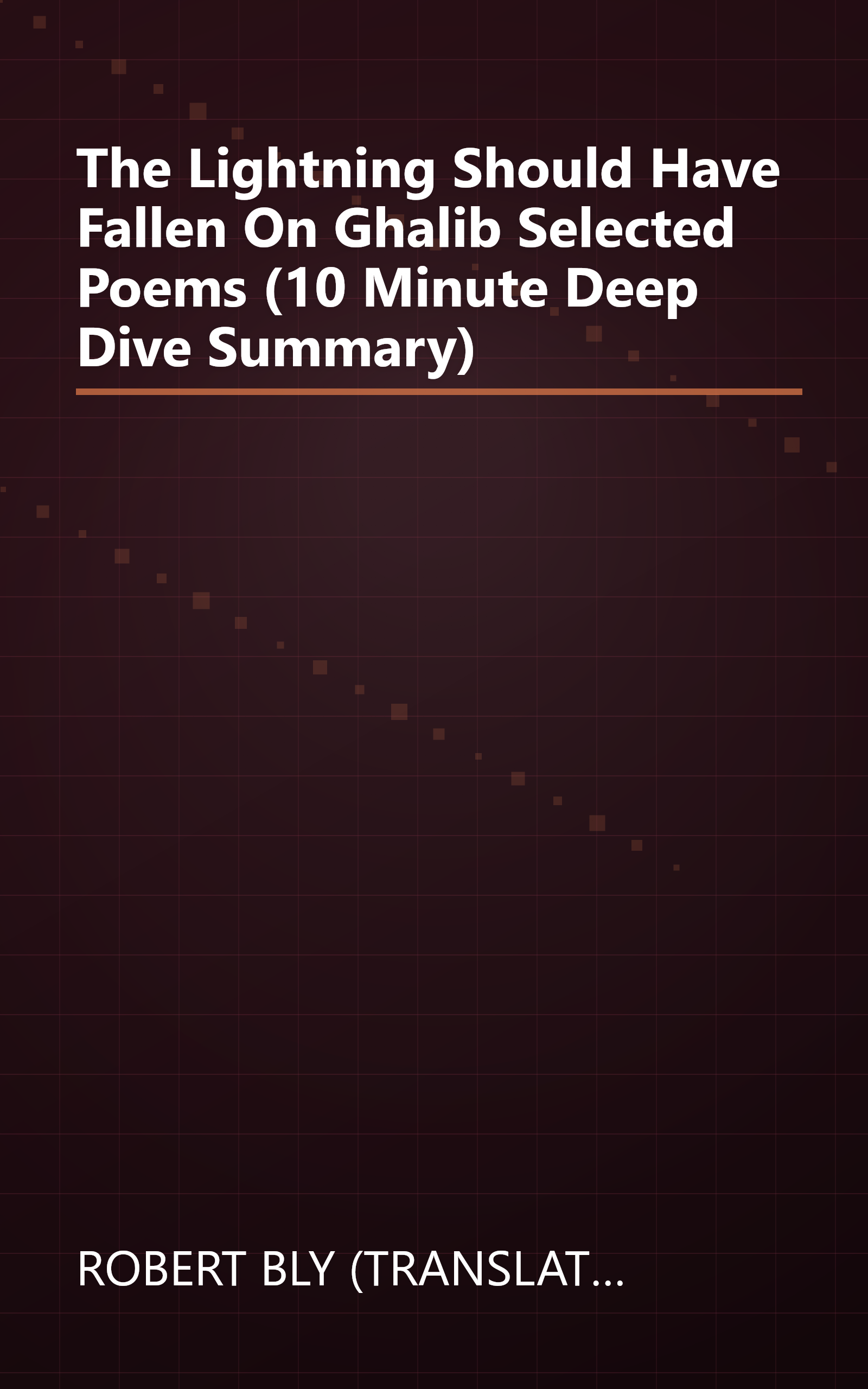 The Lightning Should Have Fallen On Ghalib Selected Poems (10 Minute Deep Dive Summary)

ROBERT BLY (TRANSLAT...