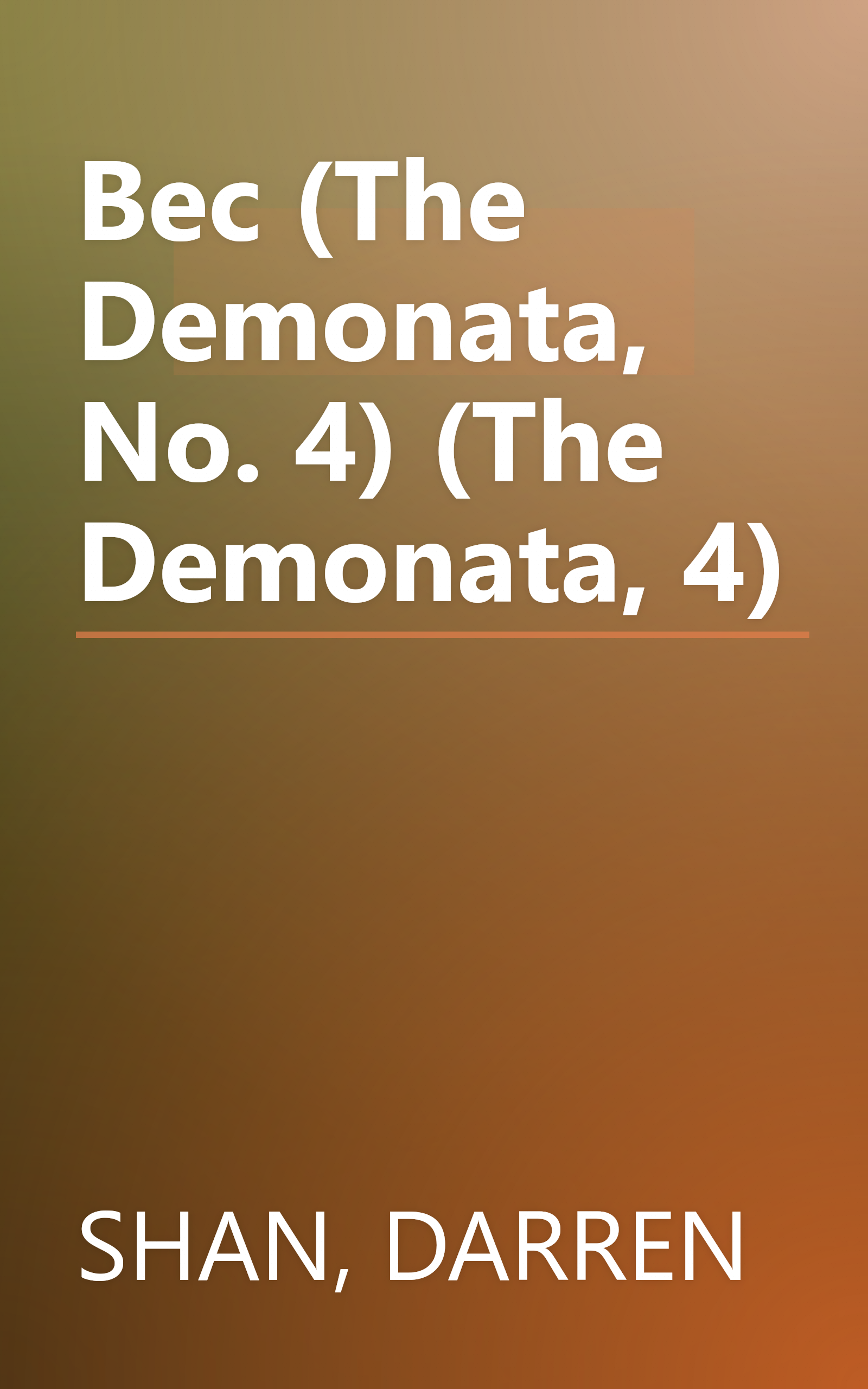 Bec (The Demonata, No. 4) (The Demonata, 4)

SHAN, DARREN